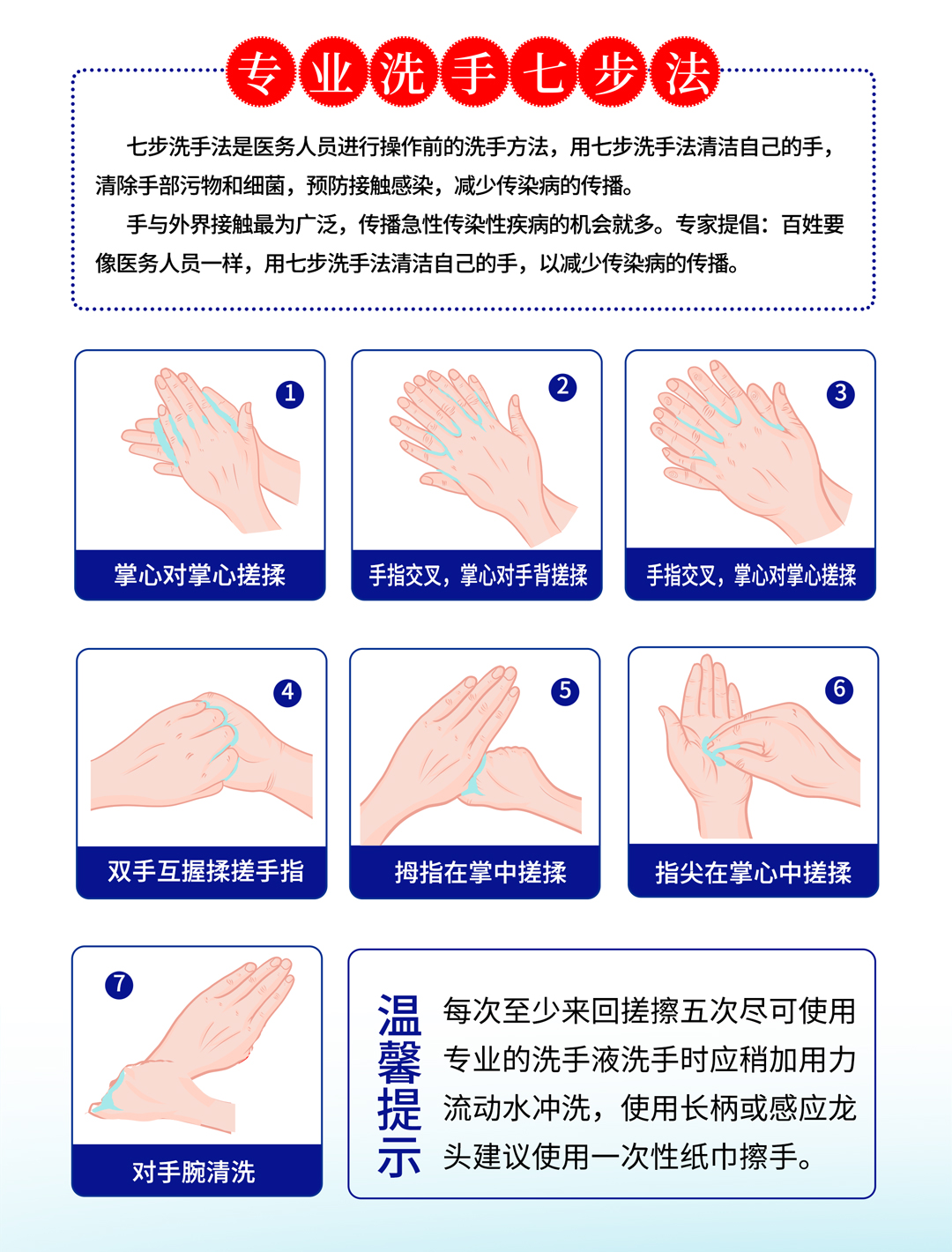 专业洗手七步法

七步洗手法是医务人员进行操作前的洗手方法，用七步洗手法清洁自己的手，清除手部污物和细菌，预防接触感染，减少传染病的传播。

手与外界接触最为广泛，传播急性传染性疾病的机会就多。专家提倡：百姓要像医务人员一样，用七步洗手法清洁自己的手，以减少传染病的传播。

1
掌心对掌心搓揉

2
手指交叉，掌心对手背搓揉

3
手指交叉，掌心对掌心搓揉

4
双手互握揉搓手指

5
拇指在掌中搓揉

6
指尖在掌心中搓揉

7
对手腕清洗

温馨提示

每次至少来回搓擦五次尽可使用专业的洗手液洗手时应稍加用力流动水冲洗，使用长柄或感应龙头建议使用一次性纸巾擦手。