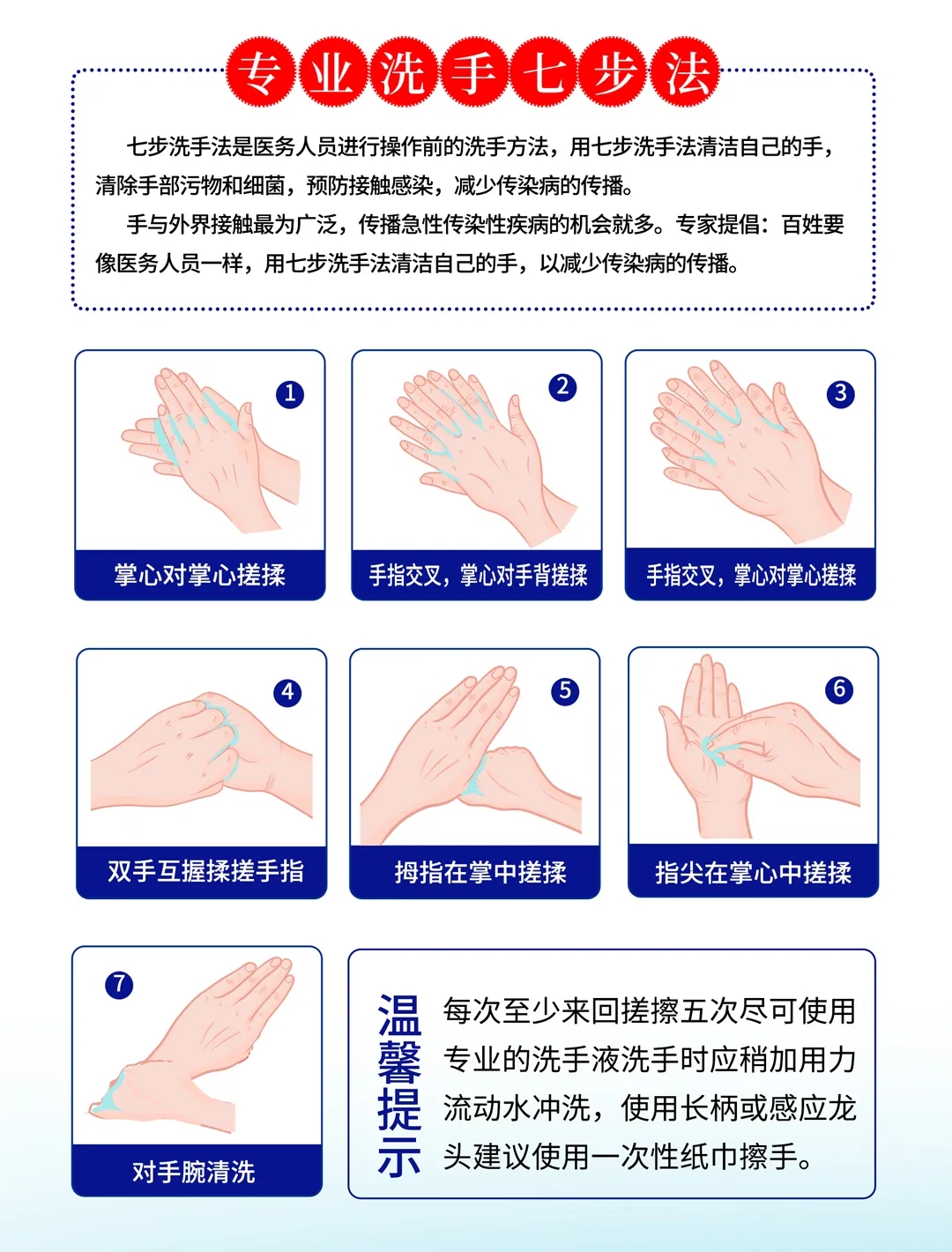 专业洗手七步法

七步洗手法是医务人员进行操作前的洗手方法，用七步洗手法清洁自己的手，清除手部污物和细菌，预防接触感染，减少传染病的传播。

手与外界接触最为广泛，传播急性传染性疾病的机会就多。专家提倡：百姓要像医务人员一样，用七步洗手法清洁自己的手，以减少传染病的传播。

1
掌心对掌心搓揉

2
手指交叉，掌心对手背搓揉

3
手指交叉，掌心对掌心搓揉

4
双手互握揉搓手指

5
拇指在掌中搓揉

6
指尖在掌心中搓揉

7
对手腕清洗

温馨提示

每次至少来回搓擦五次尽可使用专业的洗手液洗手时应稍加用力流动水冲洗，使用长柄或感应龙头建议使用一次性纸巾擦手。